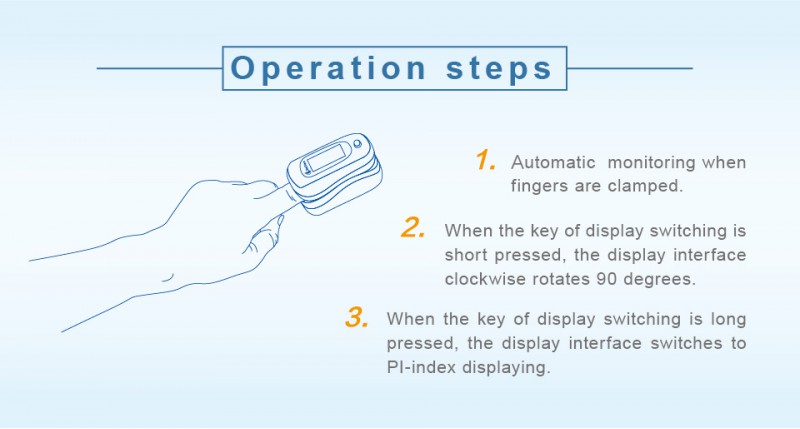 Operation steps

1. Automatic monitoring when fingers are clamped.

2. When the key of display switching is short pressed, the display interface clockwise rotates 90 degrees.

3. When the key of display switching is long pressed, the display interface switches to PI-index displaying.